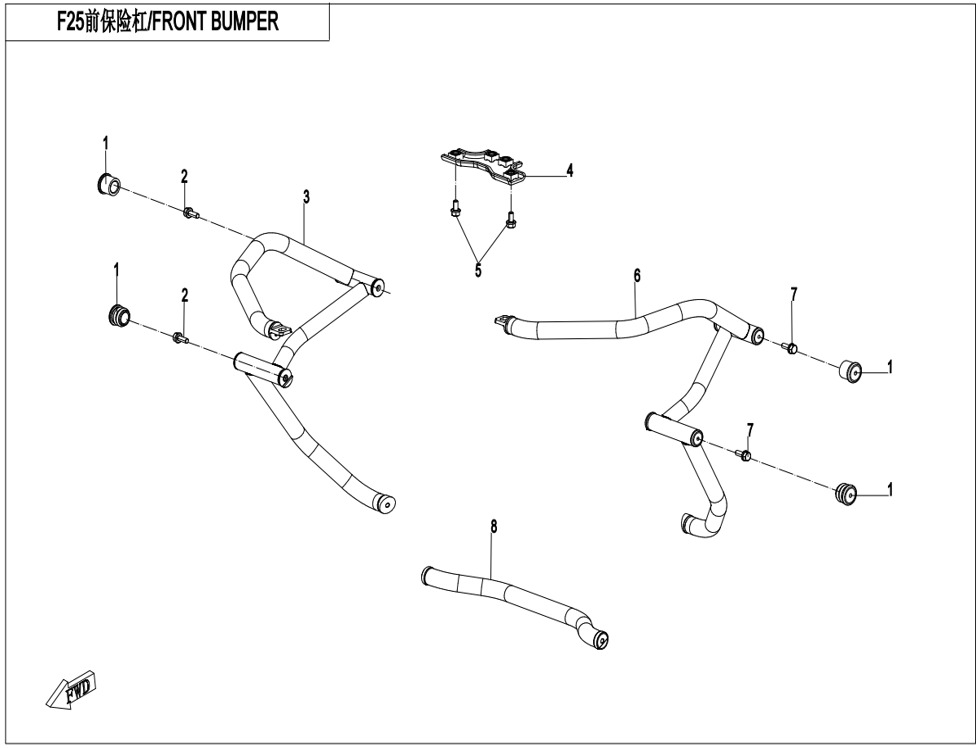 F25前保险杠/FRONT BUMPER

1
2
3
4
5
1
2
6
7
1
7
1
8
FWD